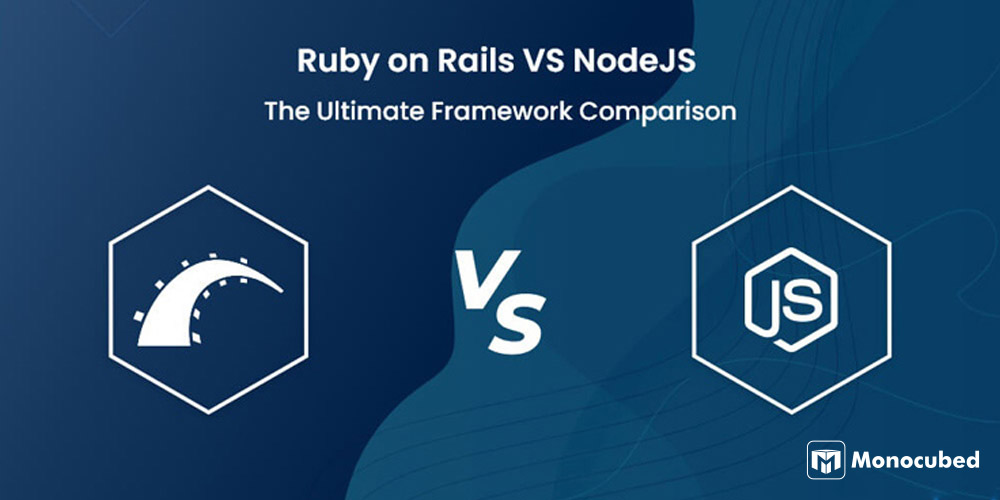 Ruby on Rails VS NodeJS
The Ultimate Framework Comparison

VS

JS

Monocubed